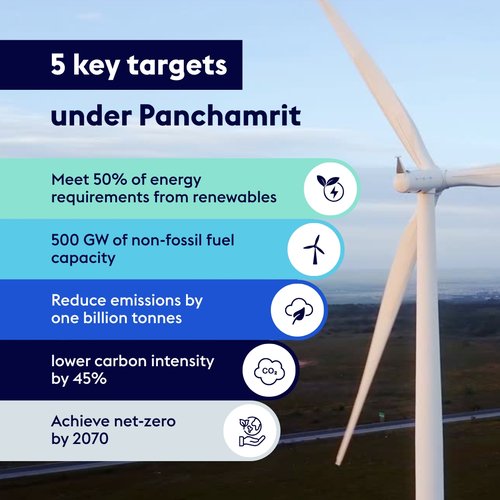 5 key targets

under Panchamrit

Meet 50% of energy requirements from renewables

500 GW of non-fossil fuel capacity

Reduce emissions by one billion tonnes

lower carbon intensity by 45%

$CO_2$

Achieve net-zero by 2070